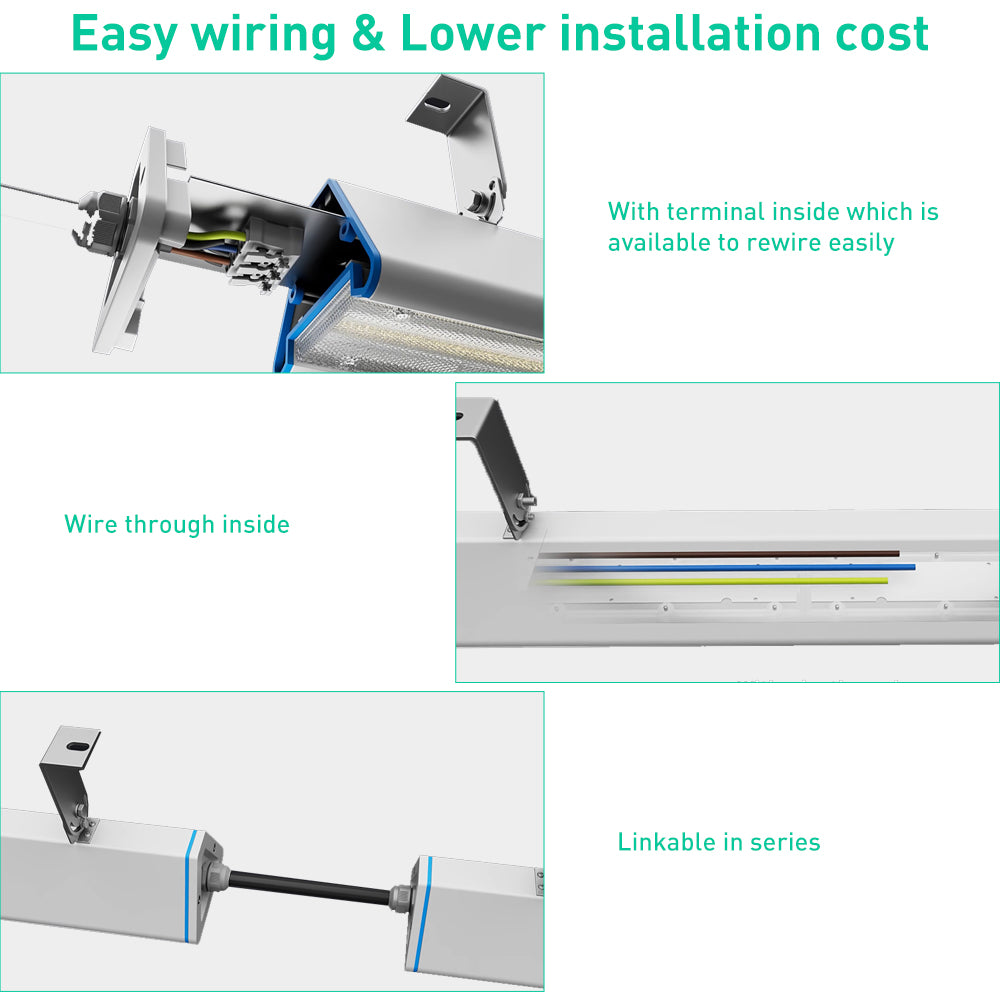 Easy wiring & Lower installation cost

With terminal inside which is available to rewire easily

Wire through inside

Linkable in series